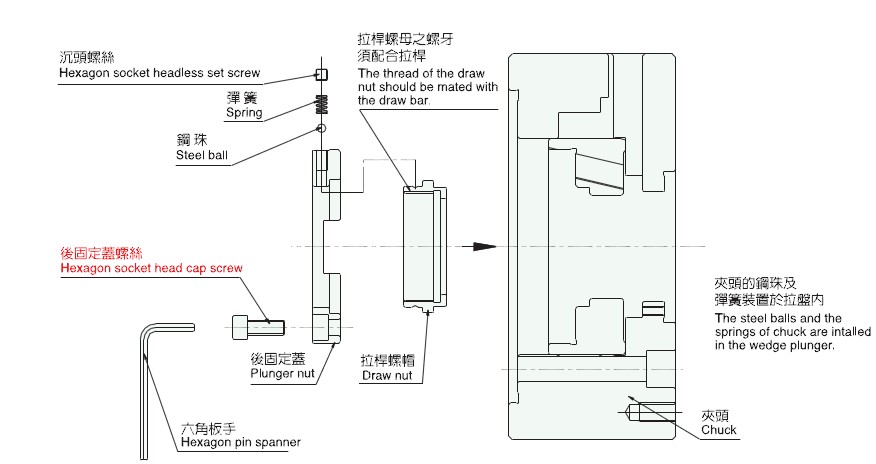 沉頭螺絲
Hexagon socket headless set screw

彈簧
Spring

鋼珠
Steel ball

拉桿螺母之螺牙須配合拉桿
The thread of the draw nut should be mated with the draw bar.

後固定蓋螺絲
Hexagon socket head cap screw

後固定蓋
Plunger nut

拉桿螺帽
Draw nut

六角板手
Hexagon pin spanner

夾頭的鋼珠及彈簧裝置於拉盤內
The steel balls and the springs of chuck are intalled in the wedge plunger.

夾頭
Chuck